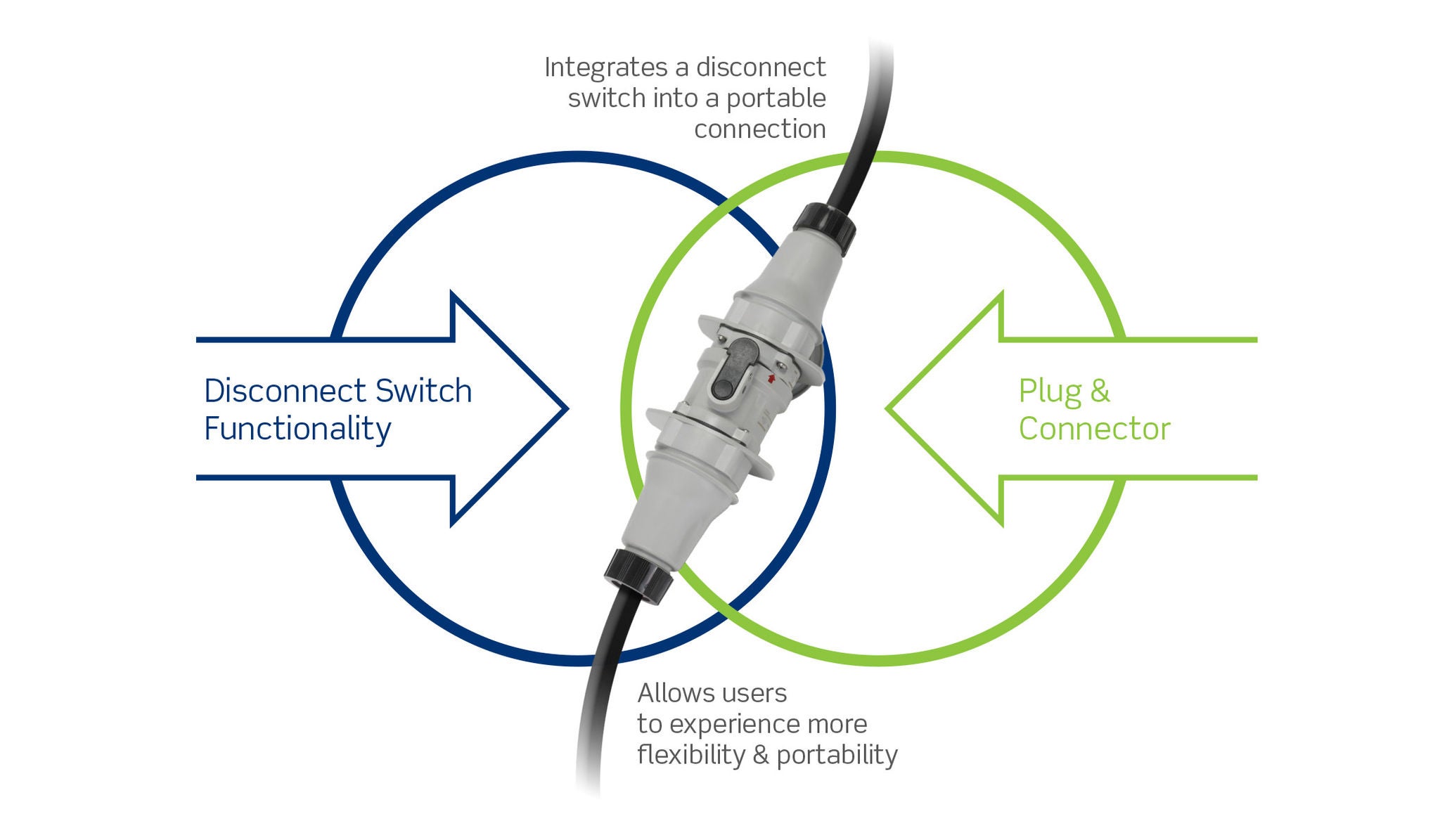 Integrates a disconnect switch into a portable connection

Disconnect Switch Functionality

Plug & Connector

Allows users to experience more flexibility & portability